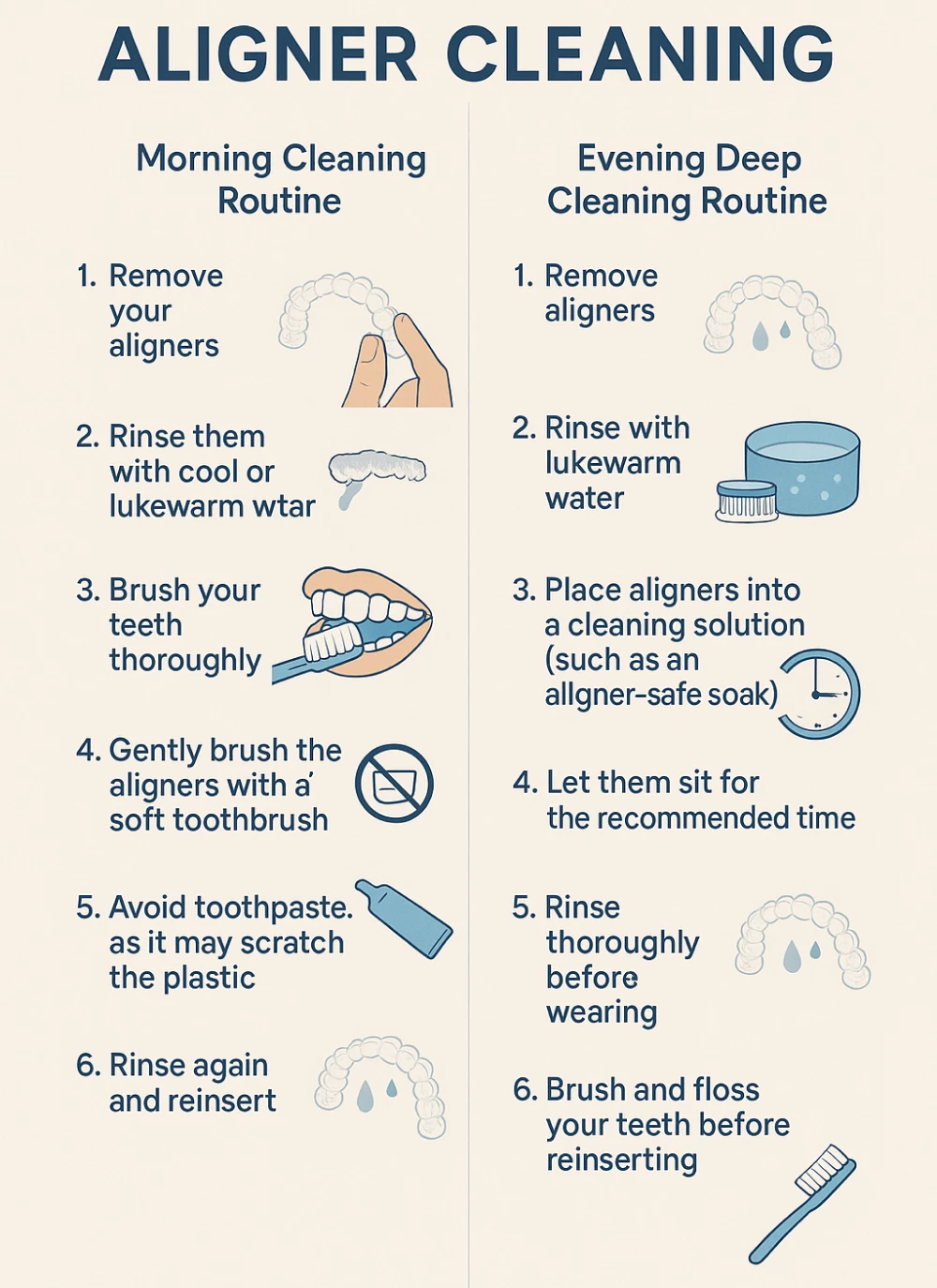 ALIGNER CLEANING

Morning Cleaning Routine

1. Remove your aligners

2. Rinse them with cool or lukewarm wtar

3. Brush your teeth thoroughly

4. Gently brush the aligners with a' soft toothbrush

5. Avoid toothpaste. as it may scratch the plastic

6. Rinse again and reinsert

Evening Deep Cleaning Routine

1. Remove aligners

2. Rinse with lukewarm water

3. Place aligners into a cleaning solution (such as an allgner-safe soak)

4. Let them sit for the recommended time

5. Rinse thoroughly before wearing

6. Brush and floss your teeth before reinserting